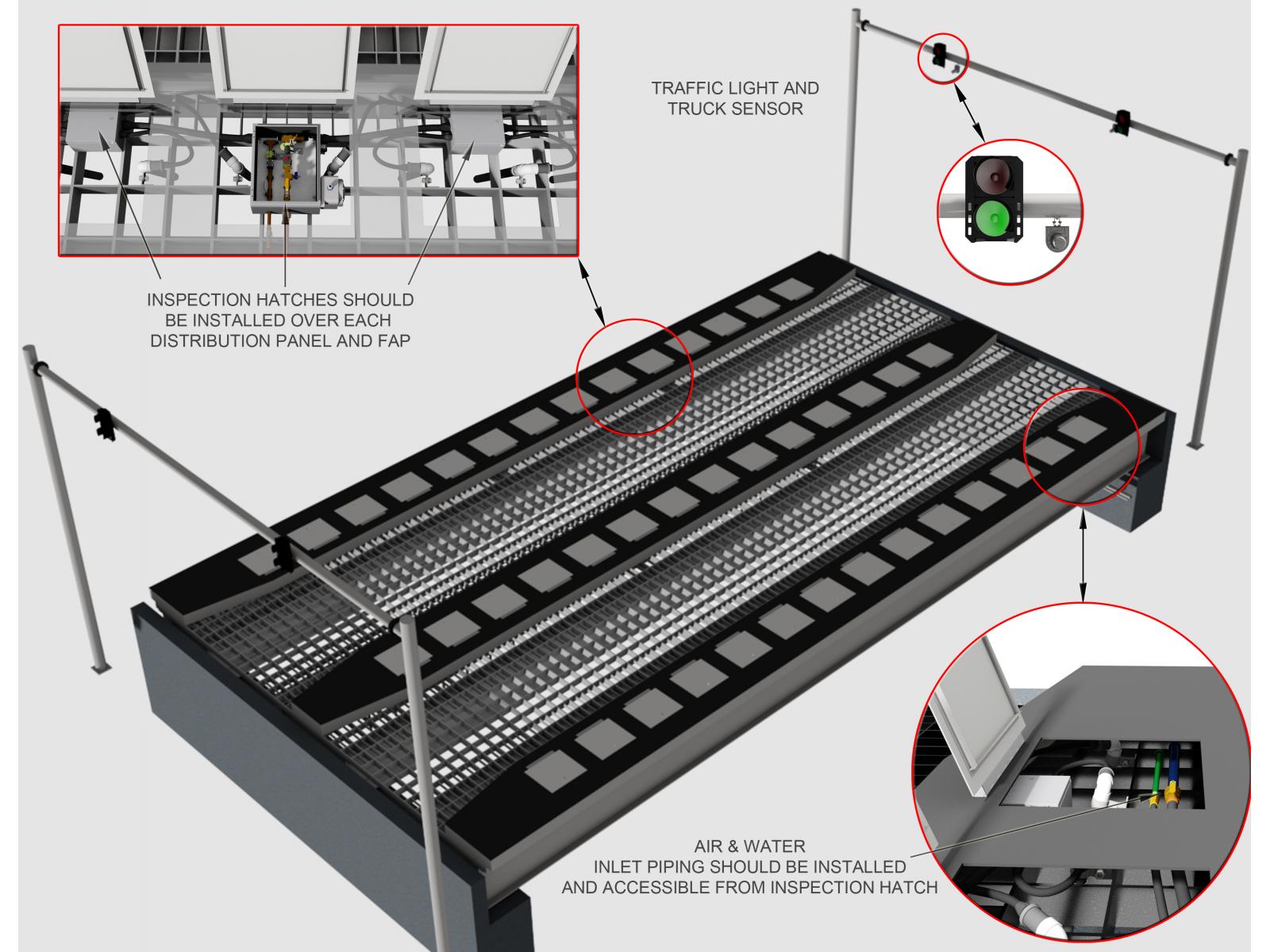 TRAFFIC LIGHT AND TRUCK SENSOR

INSPECTION HATCHES SHOULD BE INSTALLED OVER EACH DISTRIBUTION PANEL AND FAP

AIR & WATER INLET PIPING SHOULD BE INSTALLED AND ACCESSIBLE FROM INSPECTION HATCH